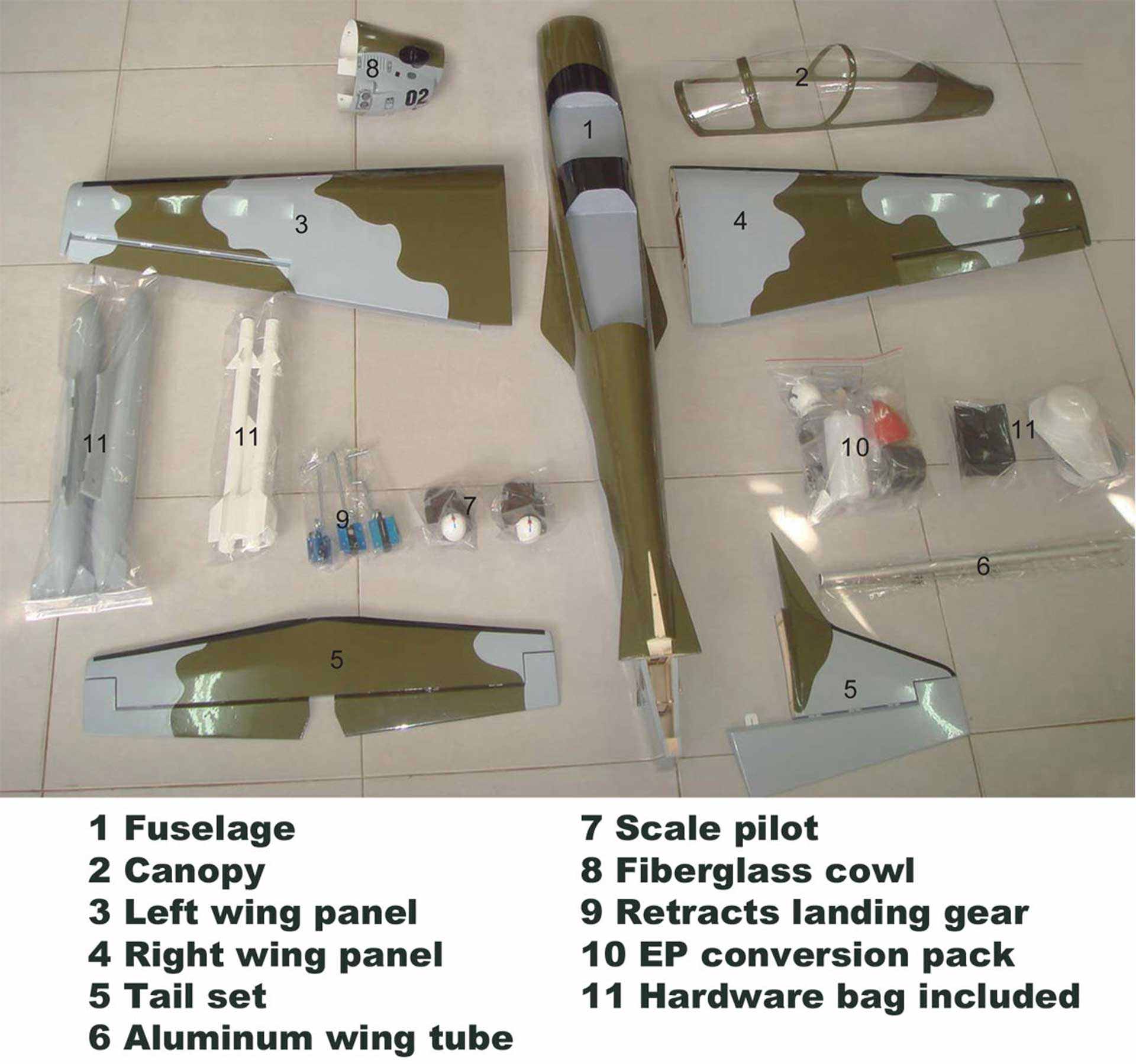 8
02
2
1
3
4
11
11
9
7
10
11
6
5
5

1 Fuselage
2 Canopy
3 Left wing panel
4 Right wing panel
5 Tail set
6 Aluminum wing tube

7 Scale pilot
8 Fiberglass cowl
9 Retracts landing gear
10 EP conversion pack
11 Hardware bag included