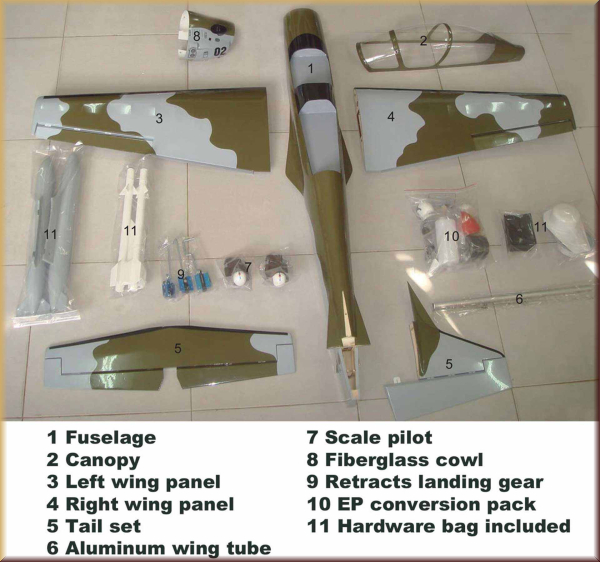 8
02
1
2
3
4
11
11
9
7
10
11
6
5
5

1 Fuselage
2 Canopy
3 Left wing panel
4 Right wing panel
5 Tail set
6 Aluminum wing tube

7 Scale pilot
8 Fiberglass cowl
9 Retracts landing gear
10 EP conversion pack
11 Hardware bag included